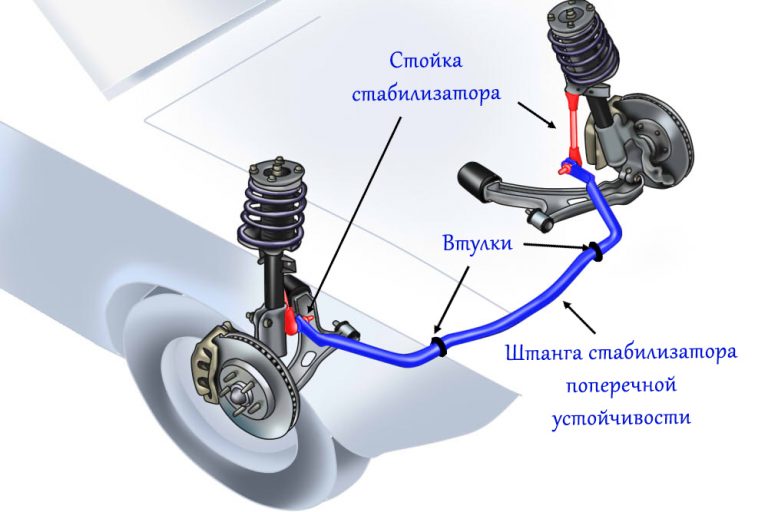 Стойка стабилизатора

Втулки

Штанга стабилизатора поперечной устойчивости